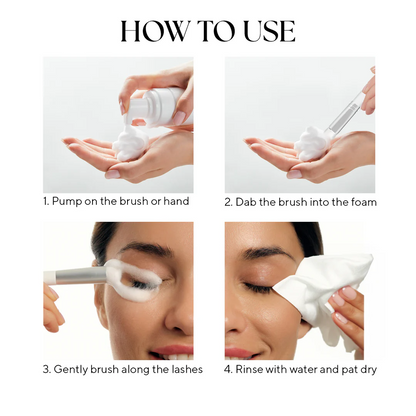 HOW TO USE

1. Pump on the brush or hand

2. Dab the brush into the foam

3. Gently brush along the lashes

4. Rinse with water and pat dry