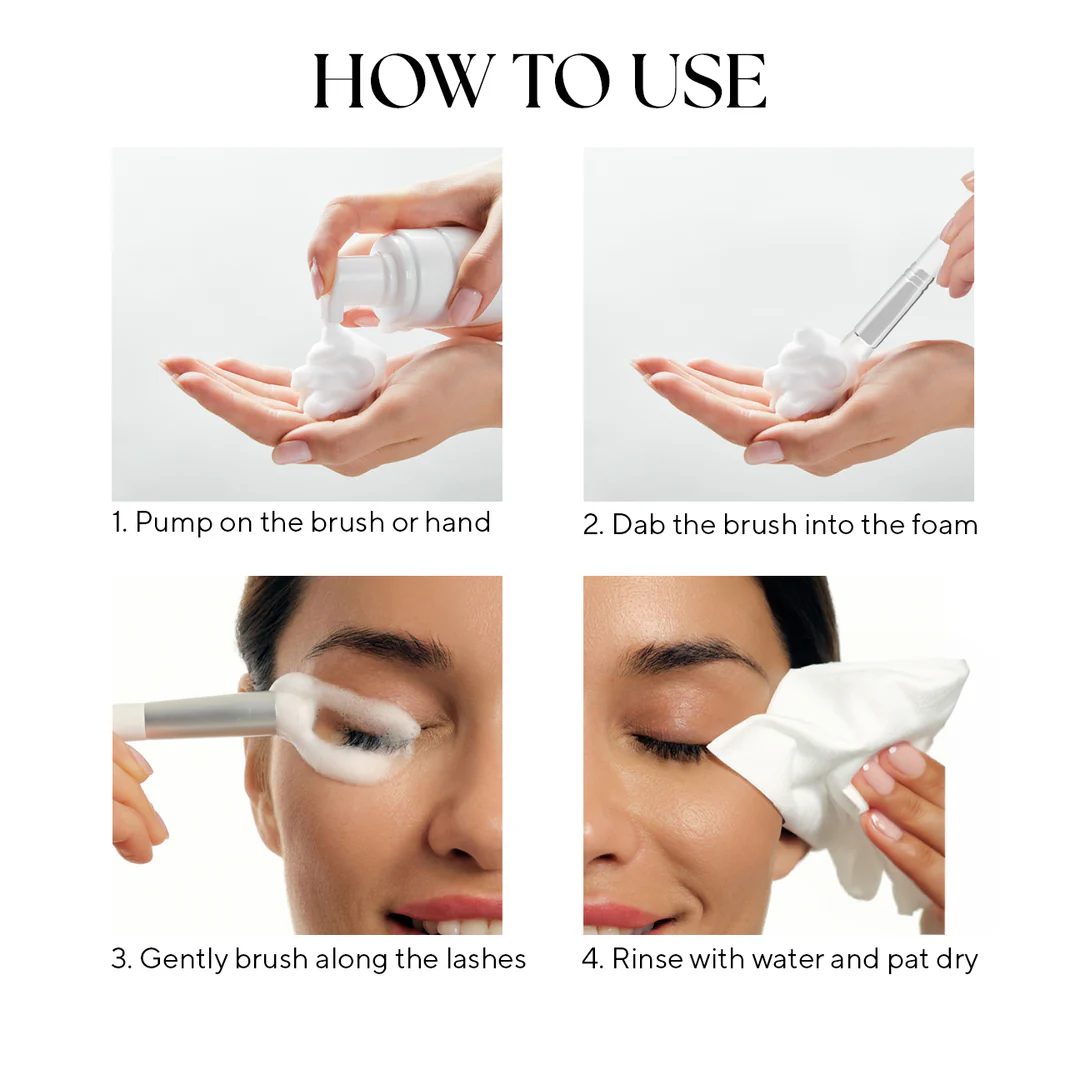 HOW TO USE

1. Pump on the brush or hand

2. Dab the brush into the foam

3. Gently brush along the lashes

4. Rinse with water and pat dry