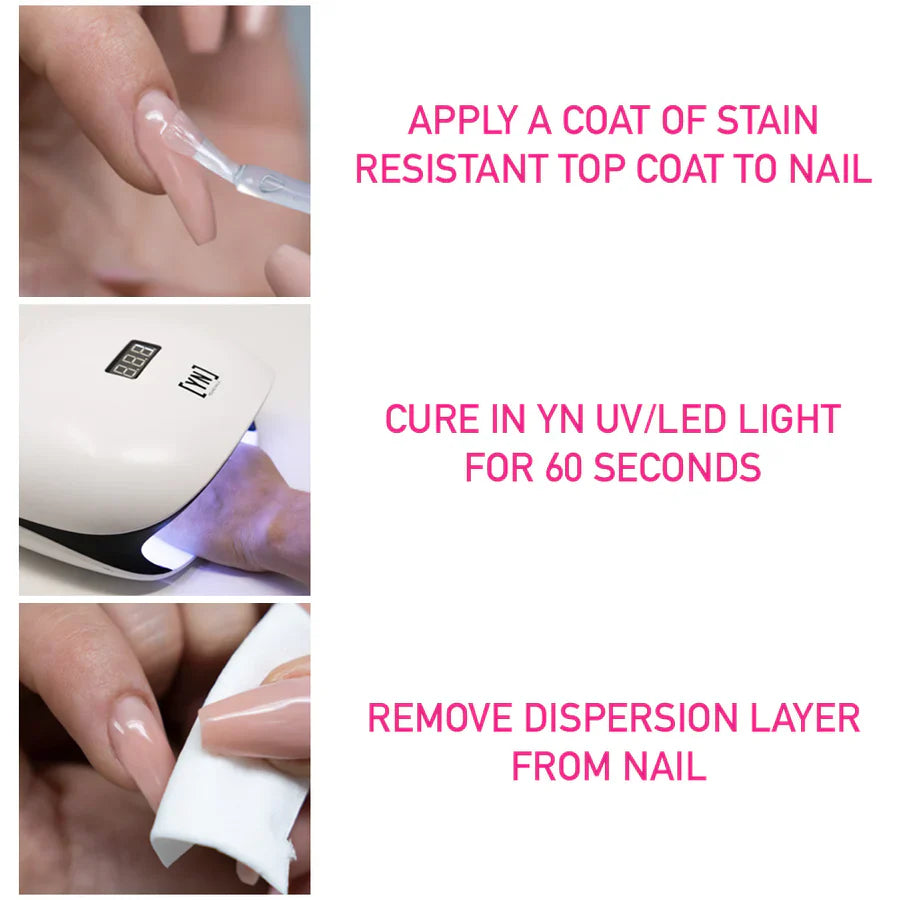 APPLY A COAT OF STAIN RESISTANT TOP COAT TO NAIL

[YN]

CURE IN YN UV/LED LIGHT FOR 60 SECONDS

REMOVE DISPERSION LAYER FROM NAIL