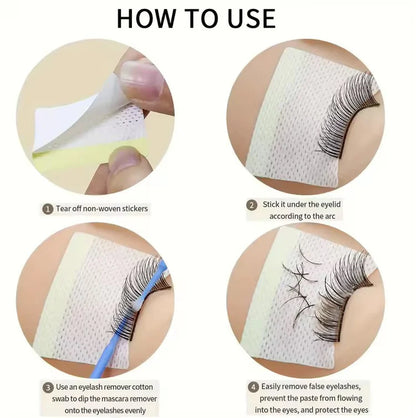 HOW TO USE

1 Tear off non-woven stickers

2 Stick it under the eyelid according to the arc

3 Use an eyelash remover cotton swab to dip the mascara remover onto the eyelashes evenly

4 Easily remove false eyelashes, prevent the paste from flowing into the eyes, and protect the eyes