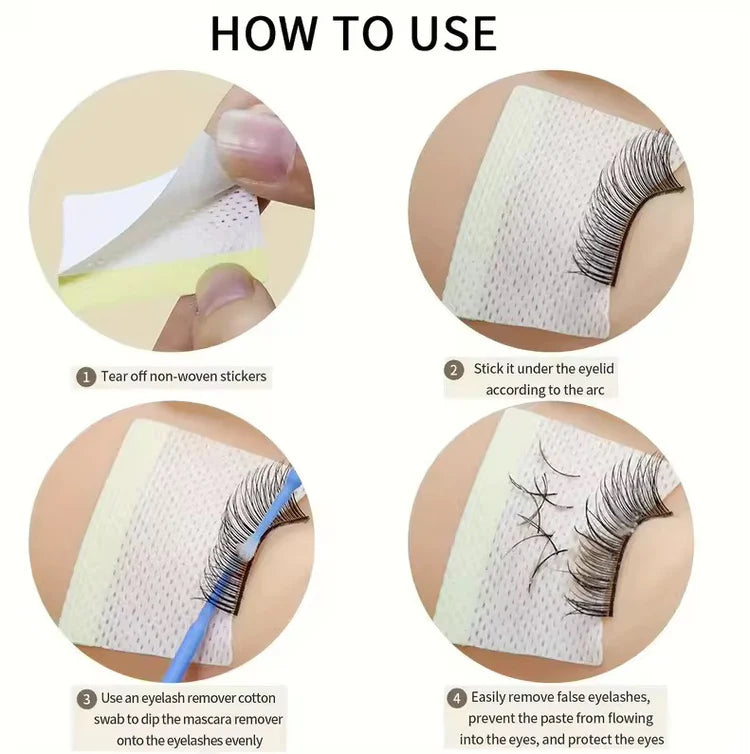 HOW TO USE

1 Tear off non-woven stickers

2 Stick it under the eyelid according to the arc

3 Use an eyelash remover cotton swab to dip the mascara remover onto the eyelashes evenly

4 Easily remove false eyelashes, prevent the paste from flowing into the eyes, and protect the eyes