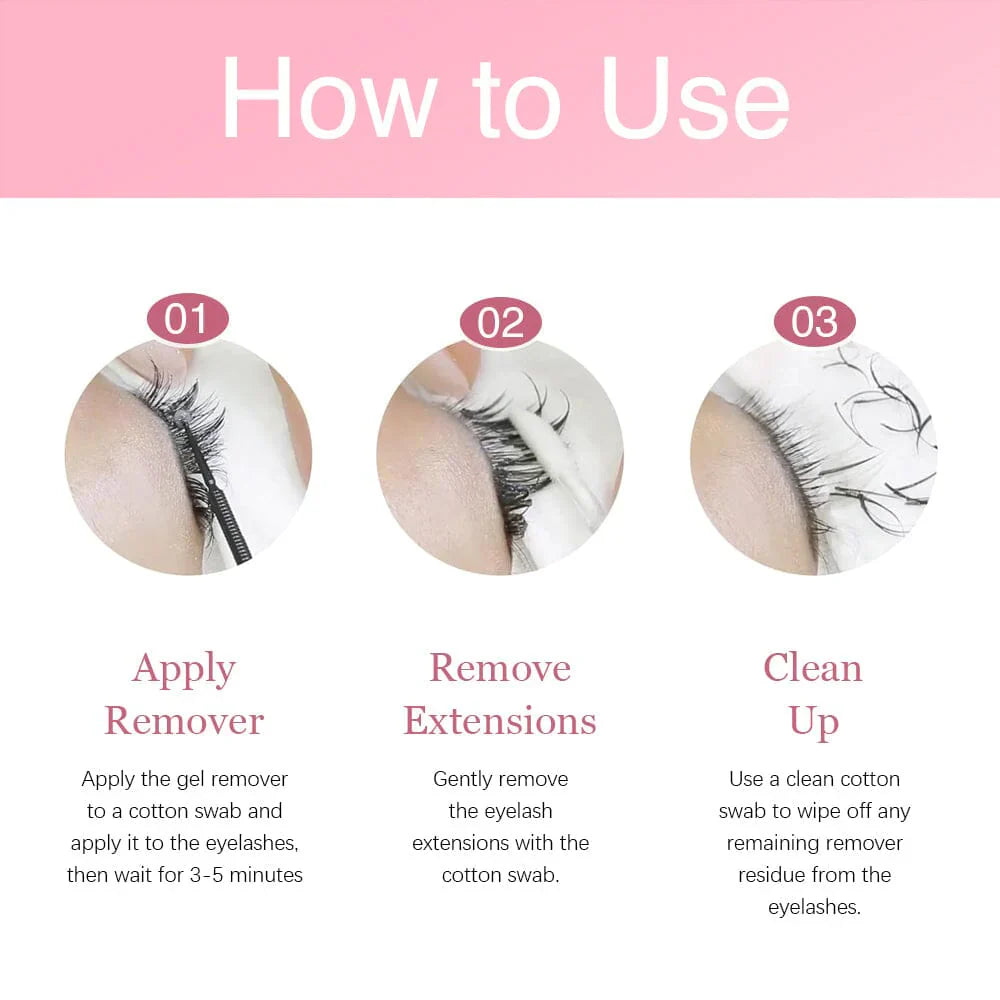 How to Use

01

Apply Remover

Apply the gel remover to a cotton swab and apply it to the eyelashes, then wait for 3-5 minutes

02

Remove Extensions

Gently remove the eyelash extensions with the cotton swab.

03

Clean Up

Use a clean cotton swab to wipe off any remaining remover residue from the eyelashes.