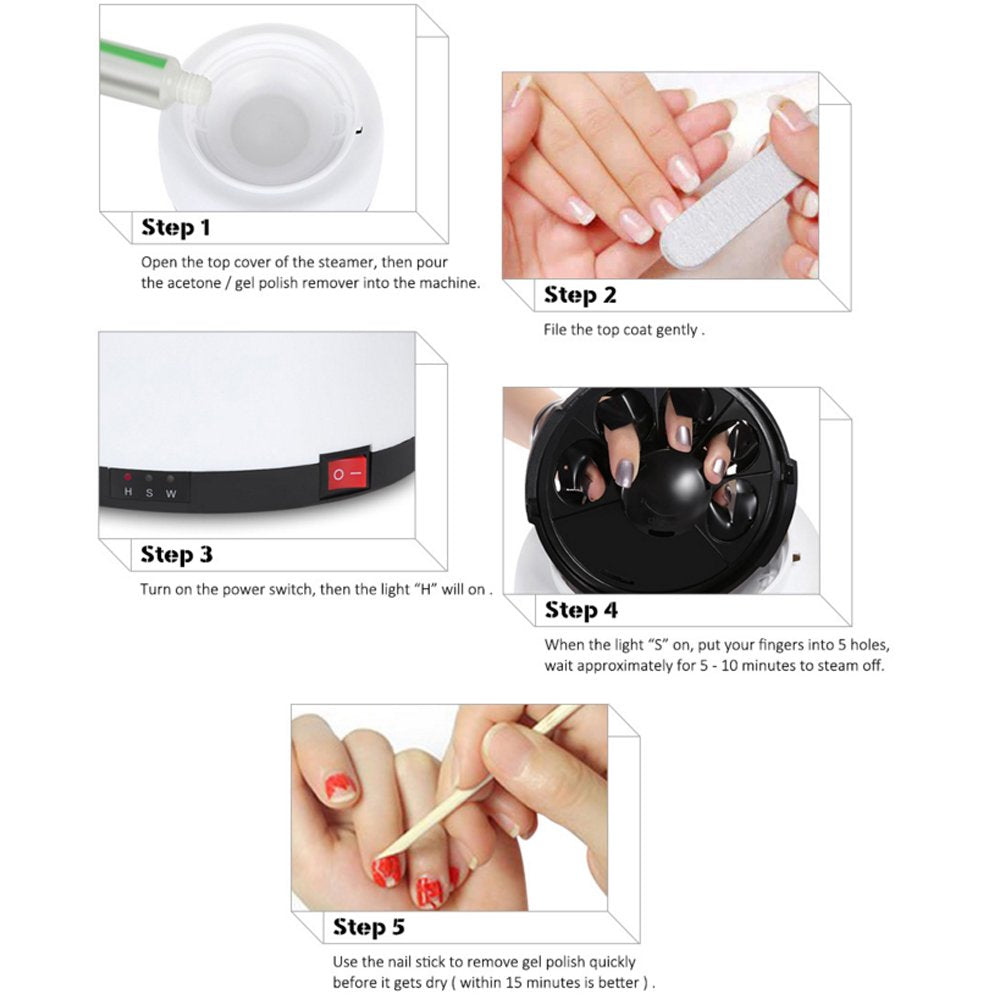 Step 1

Open the top cover of the steamer, then pour the acetone / gel polish remover into the machine.

Step 2

File the top coat gently .

H S W

Step 3

Turn on the power switch, then the light "H" will on .

Step 4

When the light "S" on, put your fingers into 5 holes, wait approximately for 5 - 10 minutes to steam off.

Step 5

Use the nail stick to remove gel polish quickly before it gets dry ( within 15 minutes is better ) .