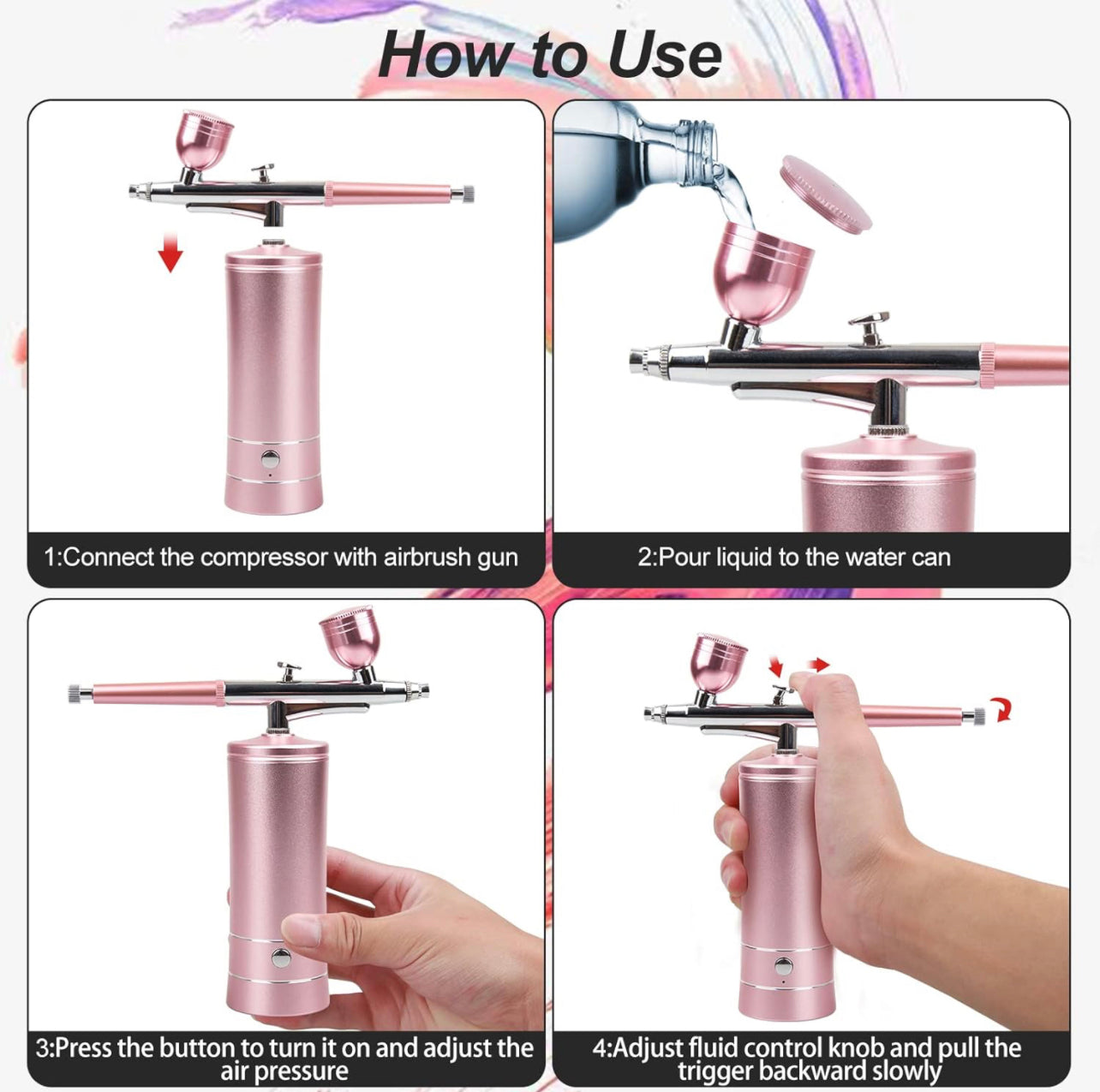 How to Use

1:Connect the compressor with airbrush gun

2:Pour liquid to the water can

3:Press the button to turn it on and adjust the air pressure

4:Adjust fluid control knob and pull the trigger backward slowly