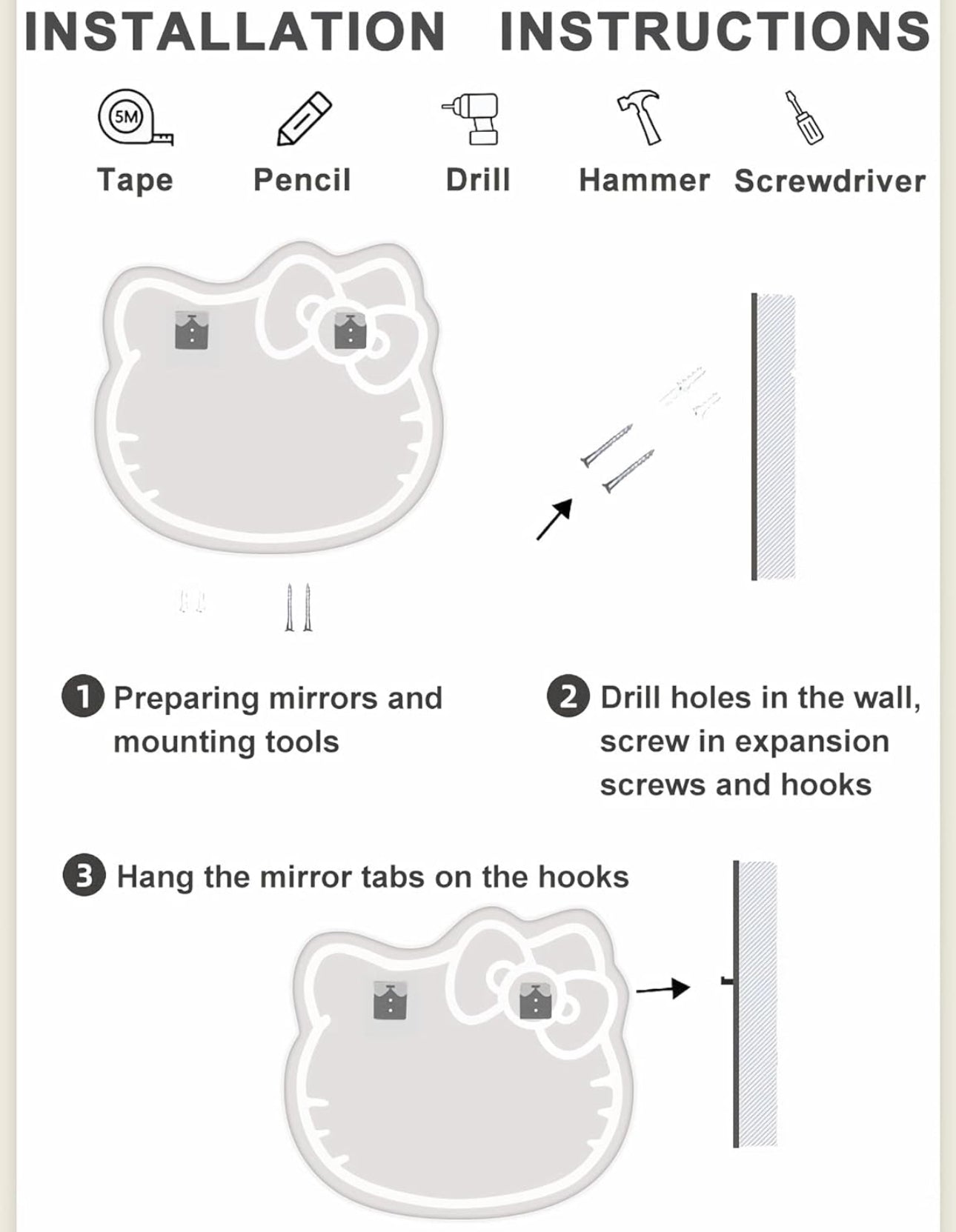 INSTALLATION INSTRUCTIONS

5M

Tape Pencil Drill Hammer Screwdriver

1 Preparing mirrors and mounting tools

2 Drill holes in the wall, screw in expansion screws and hooks

3 Hang the mirror tabs on the hooks