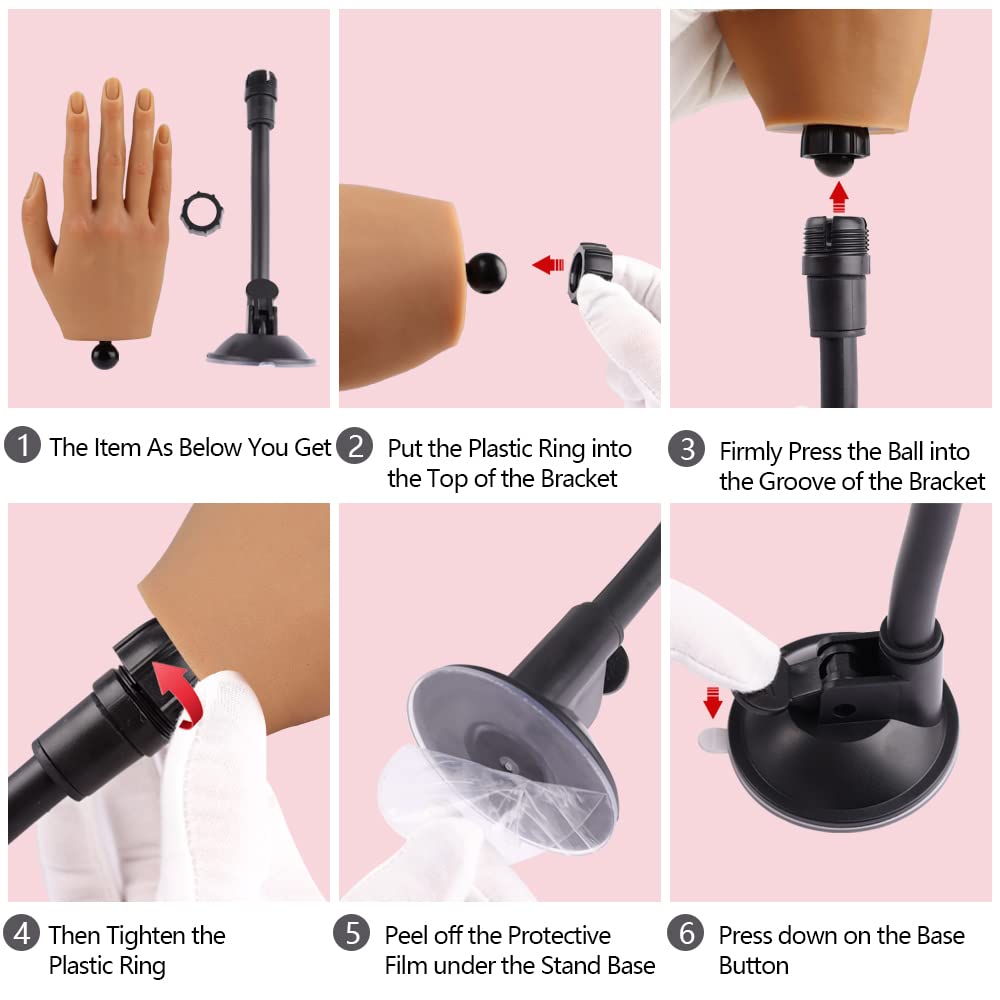 1 The Item As Below You Get

2 Put the Plastic Ring into the Top of the Bracket

3 Firmly Press the Ball into the Groove of the Bracket

4 Then Tighten the Plastic Ring

5 Peel off the Protective Film under the Stand Base

6 Press down on the Base Button